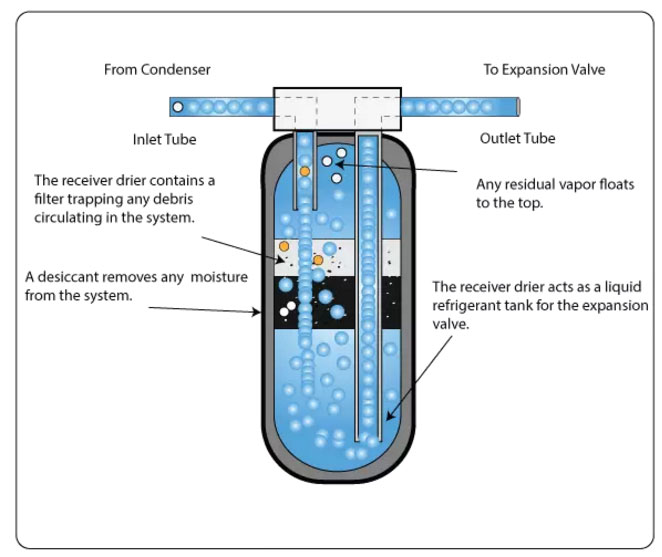 From Condenser

To Expansion Valve

Inlet Tube

Outlet Tube

The receiver drier contains a filter trapping any debris circulating in the system.

Any residual vapor floats to the top.

A desiccant removes any moisture from the system.

The receiver drier acts as a liquid refrigerant tank for the expansion valve.